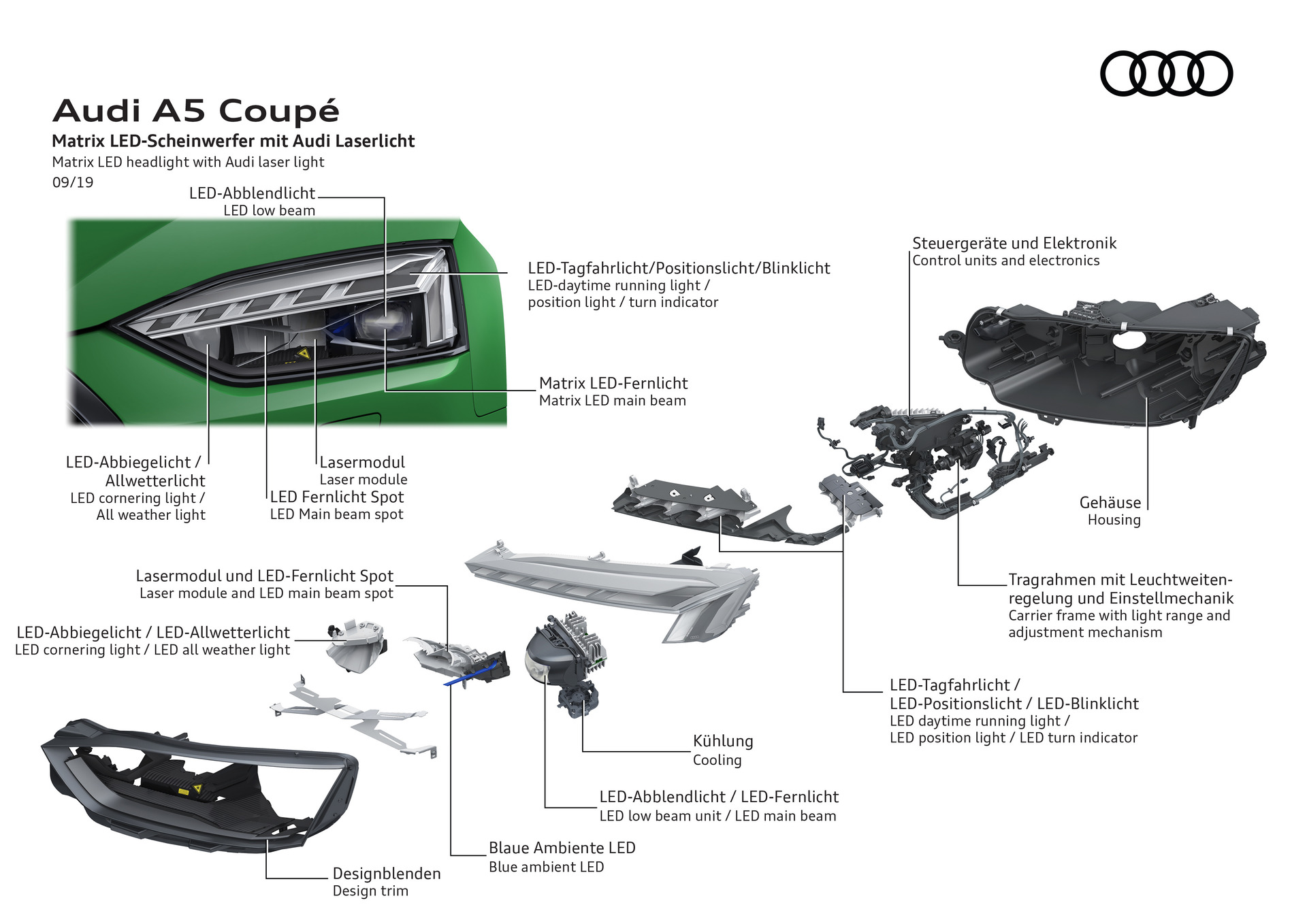 Audi A5 Coupé
Matrix LED-Scheinwerfer mit Audi Laserlicht
Matrix LED headlight with Audi laser light
09/19

LED-Abblendlicht
LED low beam

LED-Tagfahrlicht/Positionslicht/Blinklicht
LED-daytime running light / position light / turn indicator

Matrix LED-Fernlicht
Matrix LED main beam

LED-Abbiegelicht / Allwetterlicht
LED cornering light / All weather light

Lasermodul
Laser module

LED Fernlicht Spot
LED Main beam spot

Steuergeräte und Elektronik
Control units and electronics

Gehäuse
Housing

Tragrahmen mit Leuchtweitenregelung und Einstellmechanik
Carrier frame with light range and adjustment mechanism

Lasermodul und LED-Fernlicht Spot
Laser module and LED main beam spot

LED-Abbiegelicht / LED-Allwetterlicht
LED cornering light / LED all weather light

LED-Tagfahrlicht / LED-Positionslicht / LED-Blinklicht
LED daytime running light / LED position light / LED turn indicator

Kühlung
Cooling

LED-Abblendlicht / LED-Fernlicht
LED low beam unit / LED main beam

Blaue Ambiente LED
Blue ambient LED

Designblenden
Design trim