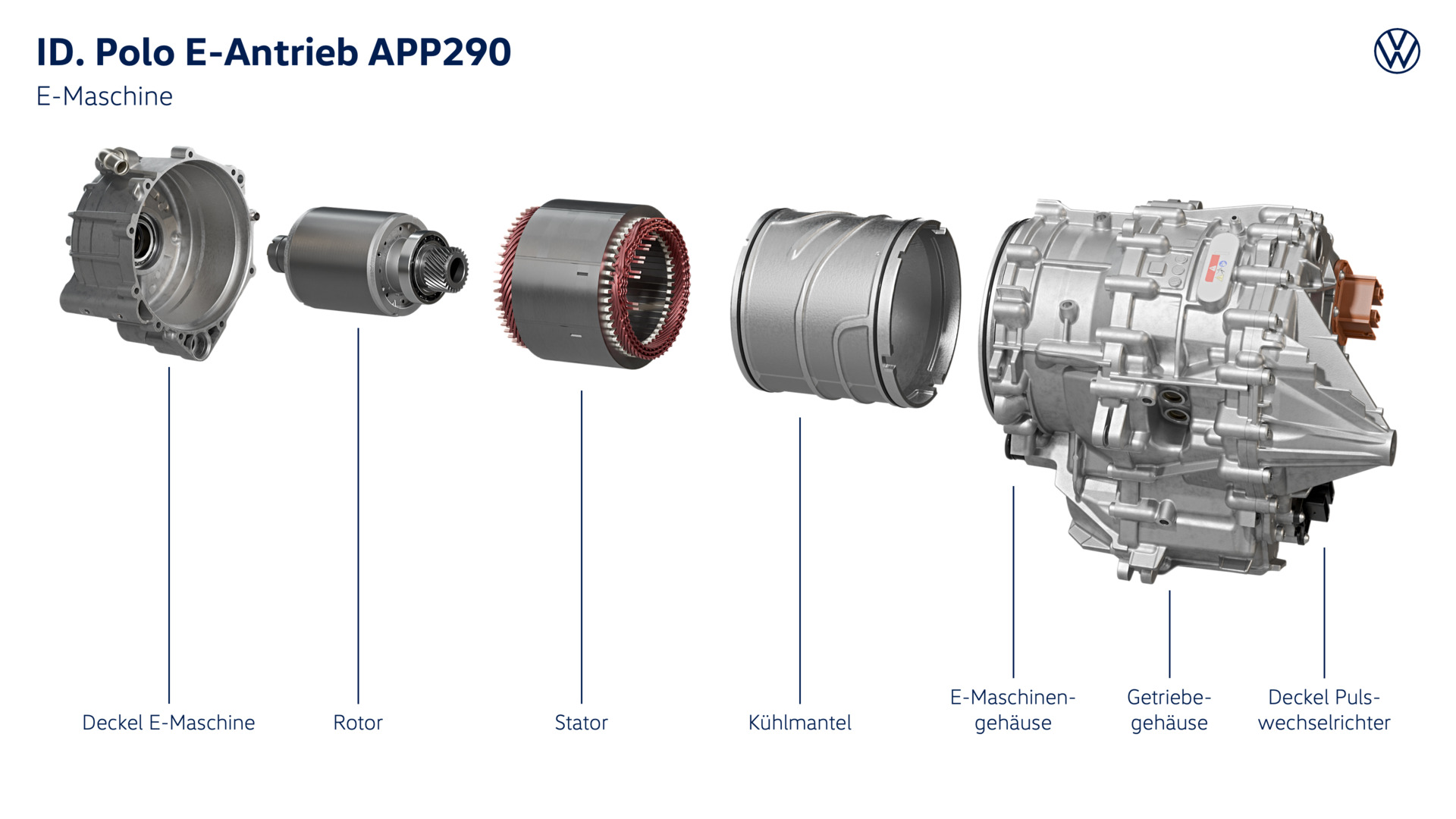 ID. Polo E-Antrieb APP290

E-Maschine

Deckel E-Maschine

Rotor

Stator

Kühlmantel

E-Maschinengehäuse

Getriebegehäuse

Deckel Pulswechselrichter