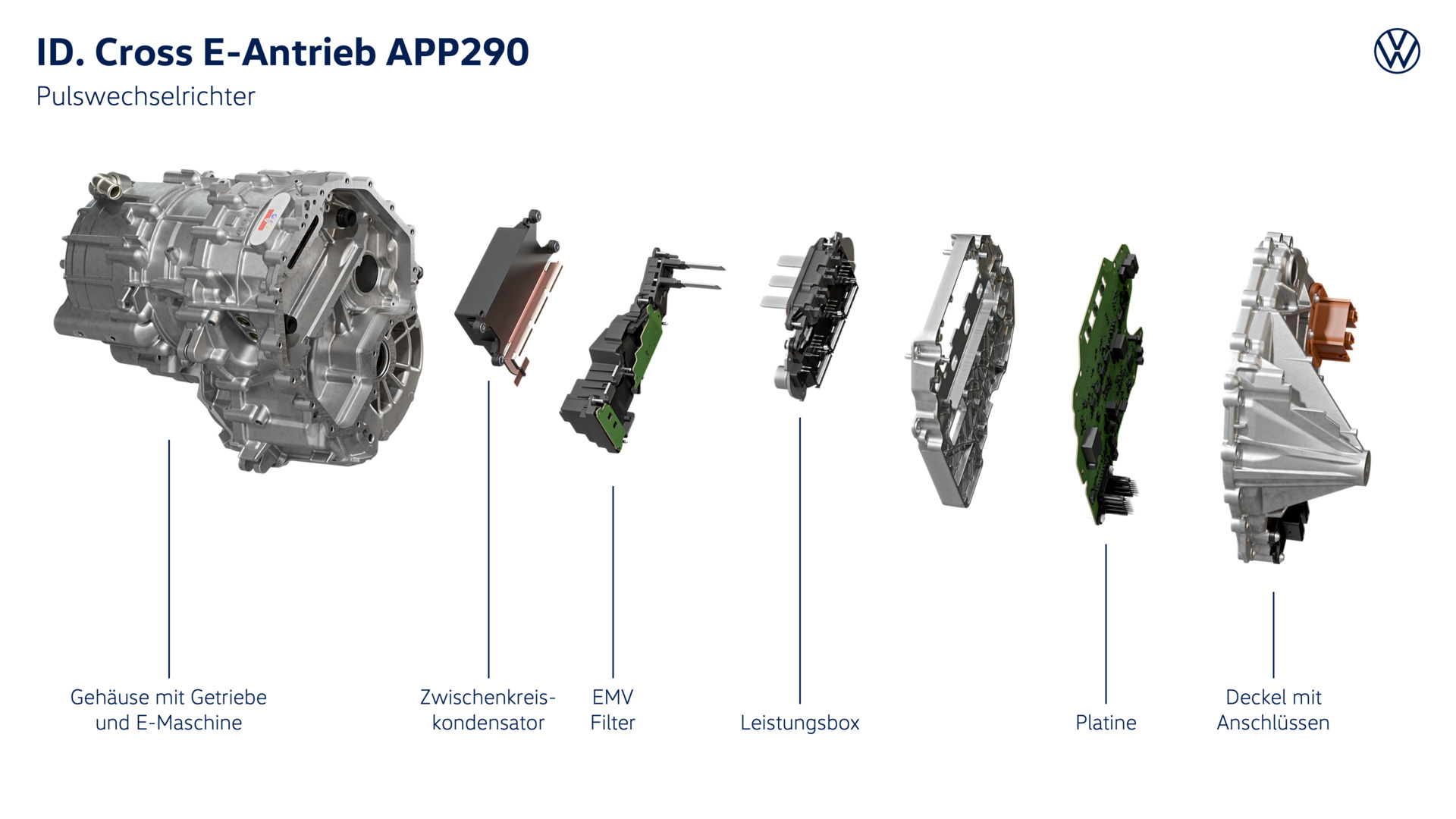 ID. Cross E-Antrieb APP290
Pulswechselrichter

Gehäuse mit Getriebe und E-Maschine

Zwischenkreiskondensator

EMV Filter

Leistungsbox

Platine

Deckel mit Anschlüssen